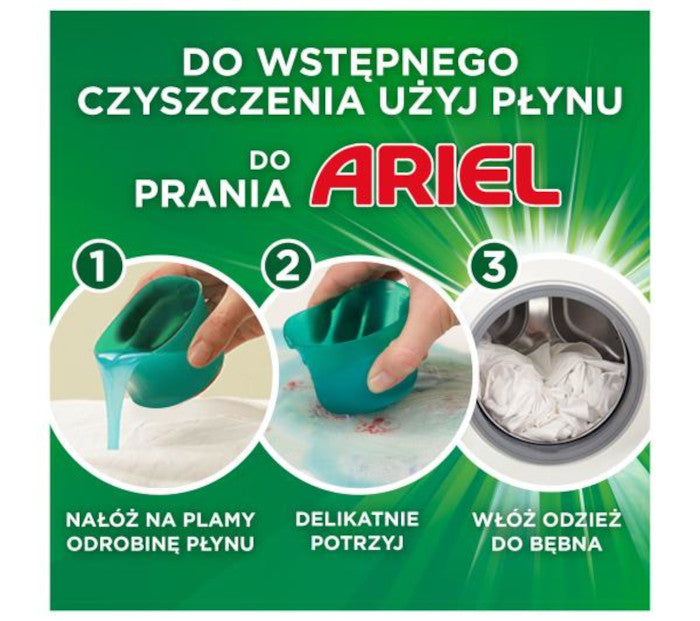 DO WSTĘPNEGO CZYSZCZENIA UŻYJ PŁYNU

DO PRANIA ARIEL

1

2

3

NAŁÓŻ NA PLAMY ODROBINĘ PŁYNU

DELIKATNIE POTRZYJ

WŁÓŻ ODZIEŻ DO BĘBNA