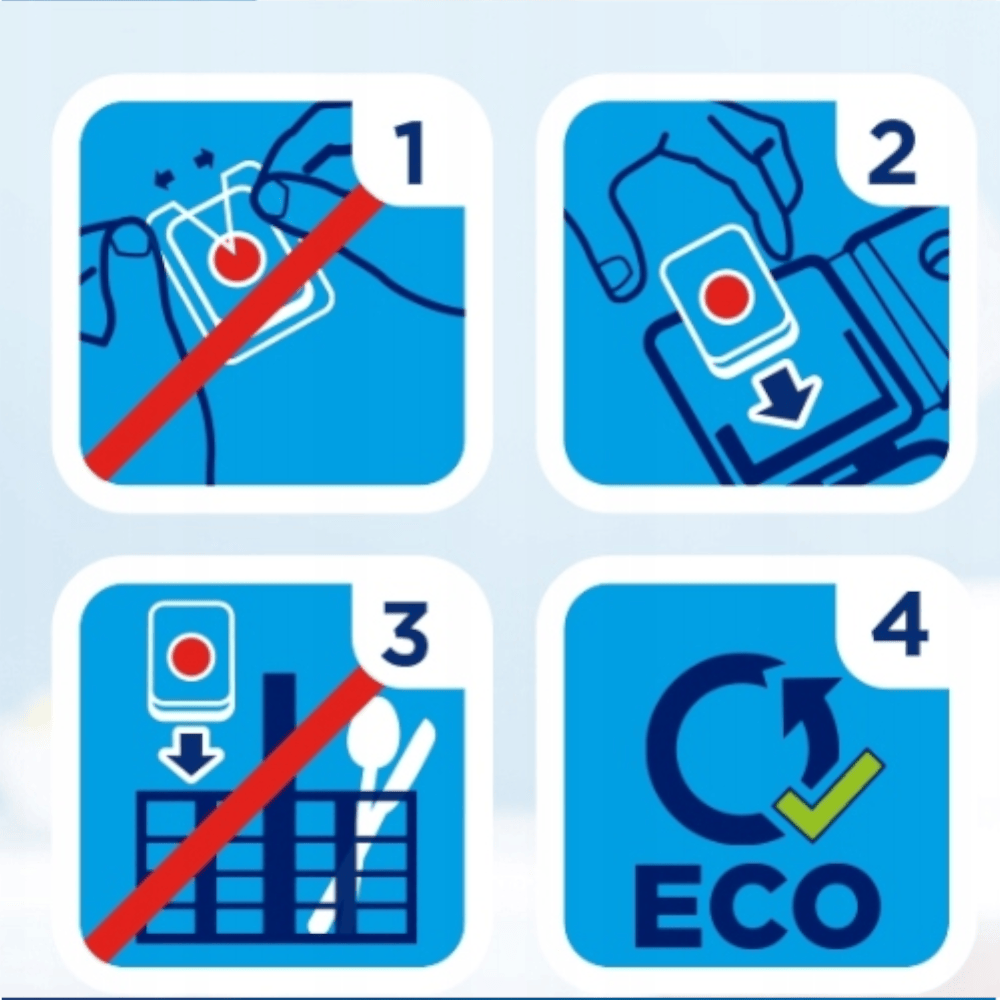 1

2

3

4

ECO